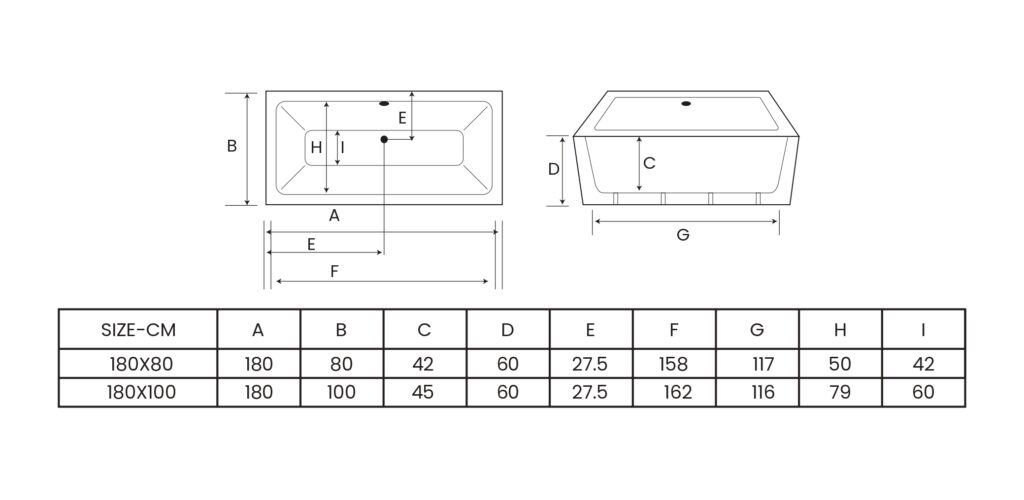 B
H
I
E
A
E
F
D
C
G

| SIZE-CM | A | B | C | D | E | F | G | H | I |
|---|---|---|---|---|---|---|---|---|---|
| 180X80 | 180 | 80 | 42 | 60 | 27.5 | 158 | 117 | 50 | 42 |
| 180X100 | 180 | 100 | 45 | 60 | 27.5 | 162 | 116 | 79 | 60 |