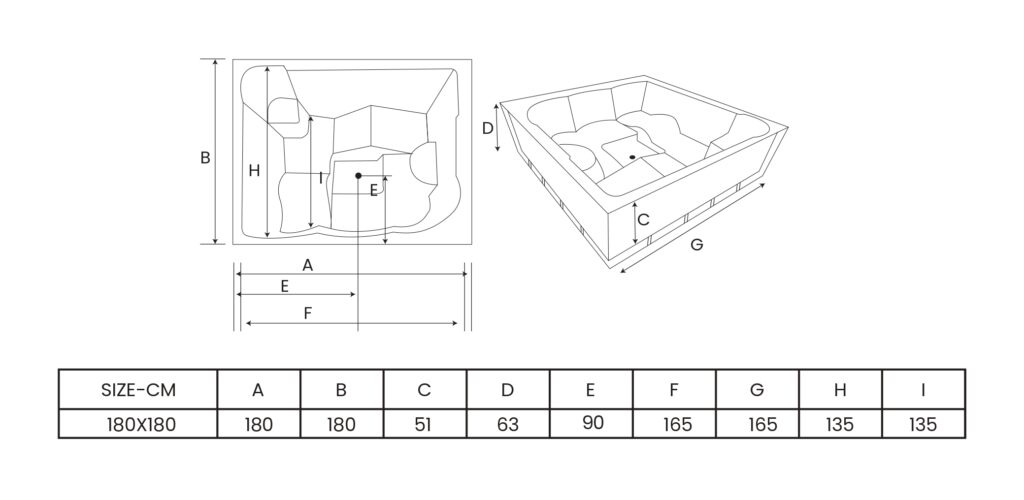 B

H

I

E

A

E

F

D

C

G

| SIZE-CM | A | B | C | D | E | F | G | H | I |
|---|---|---|---|---|---|---|---|---|---|
| 180X180 | 180 | 180 | 51 | 63 | 90 | 165 | 165 | 135 | 135 |