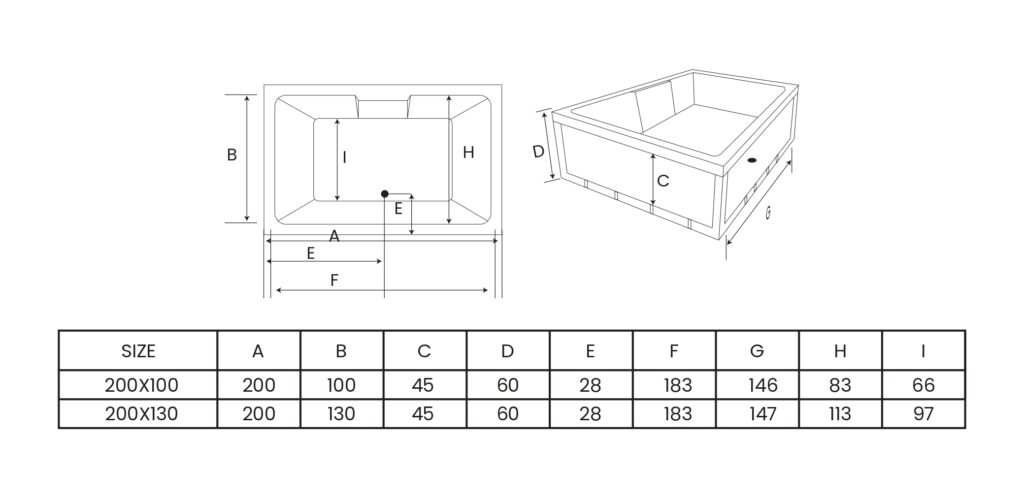 B

I

H

E

A

E

F

D

C

G

| SIZE | A | B | C | D | E | F | G | H | I |
|---|---|---|---|---|---|---|---|---|---|
| 200X100 | 200 | 100 | 45 | 60 | 28 | 183 | 146 | 83 | 66 |
| 200X130 | 200 | 130 | 45 | 60 | 28 | 183 | 147 | 113 | 97 |