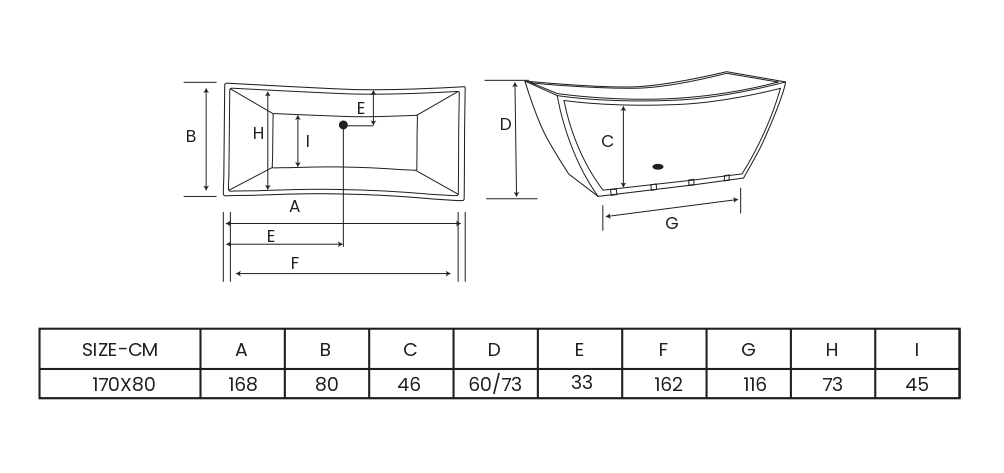 B
H
I
E
A
E
F
D
C
G

| SIZE-CM | A | B | C | D | E | F | G | H | I |
|---|---|---|---|---|---|---|---|---|---|
| 170X80 | 168 | 80 | 46 | 60/73 | 33 | 162 | 116 | 73 | 45 |