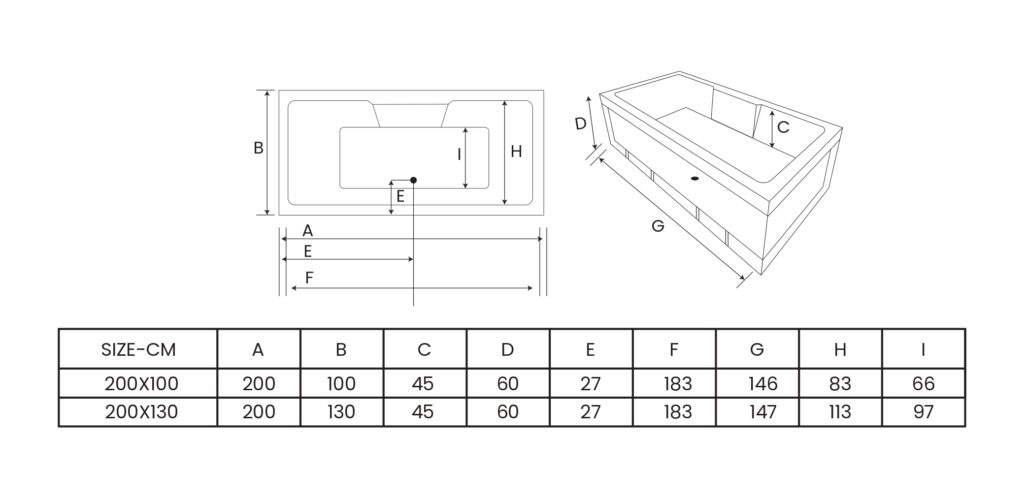 B
I
H
E
A
E
F
D
C
G

| SIZE-CM | A | B | C | D | E | F | G | H | I |
|---|---|---|---|---|---|---|---|---|---|
| 200X100 | 200 | 100 | 45 | 60 | 27 | 183 | 146 | 83 | 66 |
| 200X130 | 200 | 130 | 45 | 60 | 27 | 183 | 147 | 113 | 97 |