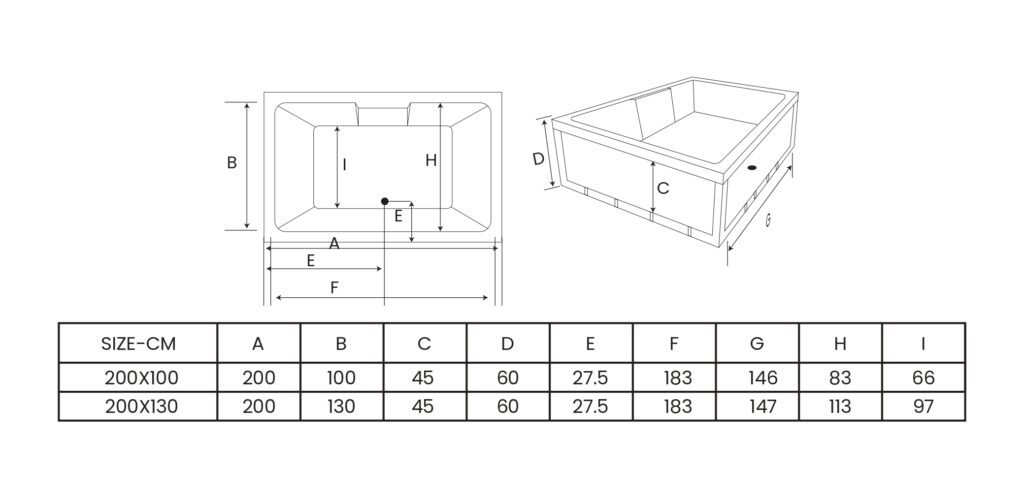 B
I
H
E
A
E
F
D
C
G

| SIZE-CM | A | B | C | D | E | F | G | H | I |
|---|---|---|---|---|---|---|---|---|---|
| 200X100 | 200 | 100 | 45 | 60 | 27.5 | 183 | 146 | 83 | 66 |
| 200X130 | 200 | 130 | 45 | 60 | 27.5 | 183 | 147 | 113 | 97 |