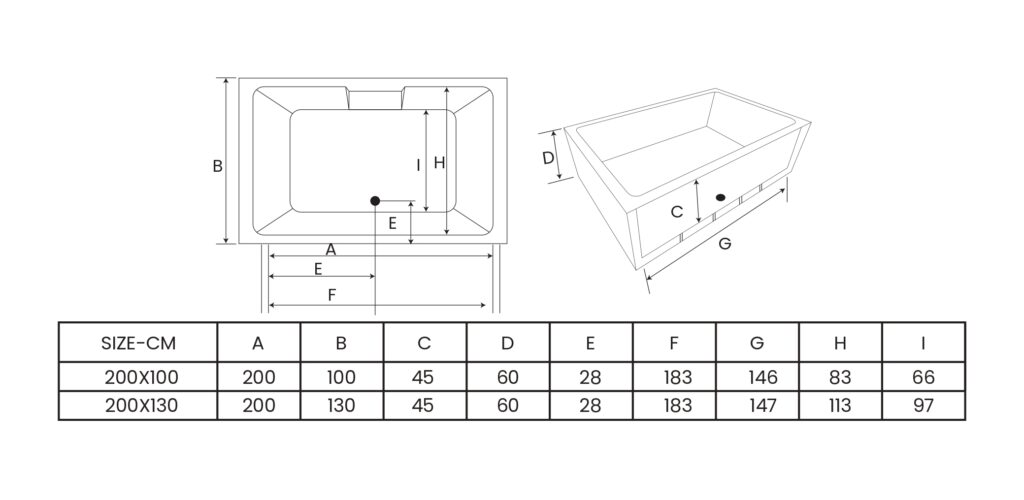 B

I

H

E

A

E

F

D

C

G

| SIZE-CM | A | B | C | D | E | F | G | H | I |
|---|---|---|---|---|---|---|---|---|---|
| 200X100 | 200 | 100 | 45 | 60 | 28 | 183 | 146 | 83 | 66 |
| 200X130 | 200 | 130 | 45 | 60 | 28 | 183 | 147 | 113 | 97 |