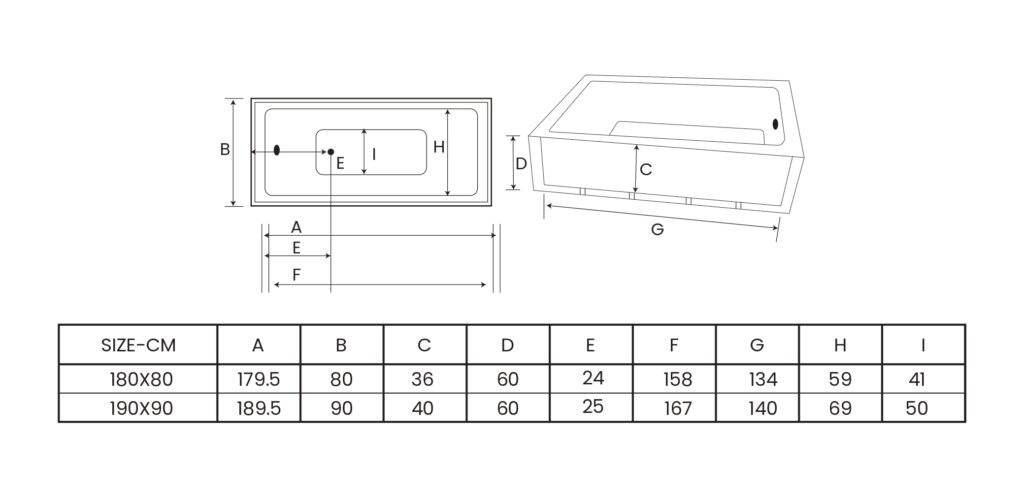 B
E
I
H
A
E
F
D
C
G

| SIZE-CM | A | B | C | D | E | F | G | H | I |
|---|---|---|---|---|---|---|---|---|---|
| 180X80 | 179.5 | 80 | 36 | 60 | 24 | 158 | 134 | 59 | 41 |
| 190X90 | 189.5 | 90 | 40 | 60 | 25 | 167 | 140 | 69 | 50 |