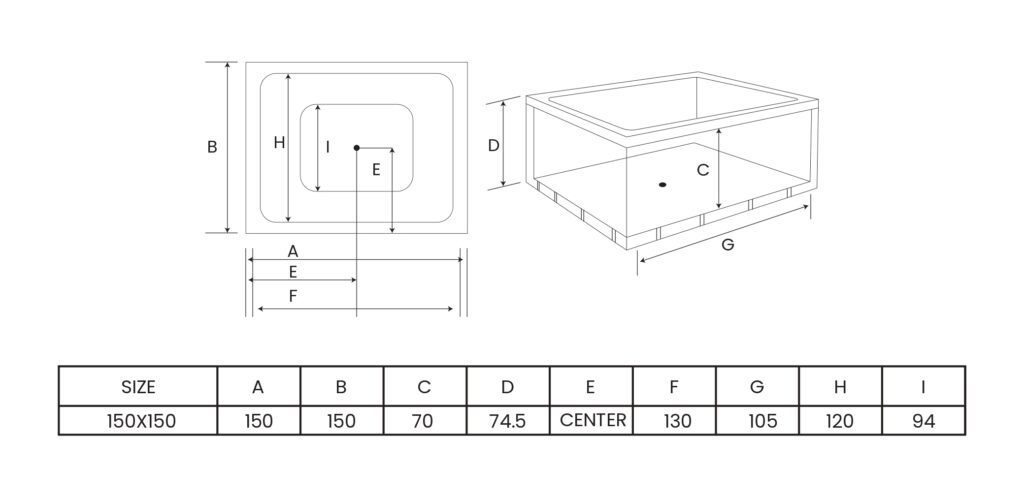 B
H
I
E
A
E
F
D
C
G

| SIZE | A | B | C | D | E | F | G | H | I |
|---|---|---|---|---|---|---|---|---|---|
| 150X150 | 150 | 150 | 70 | 74.5 | CENTER | 130 | 105 | 120 | 94 |